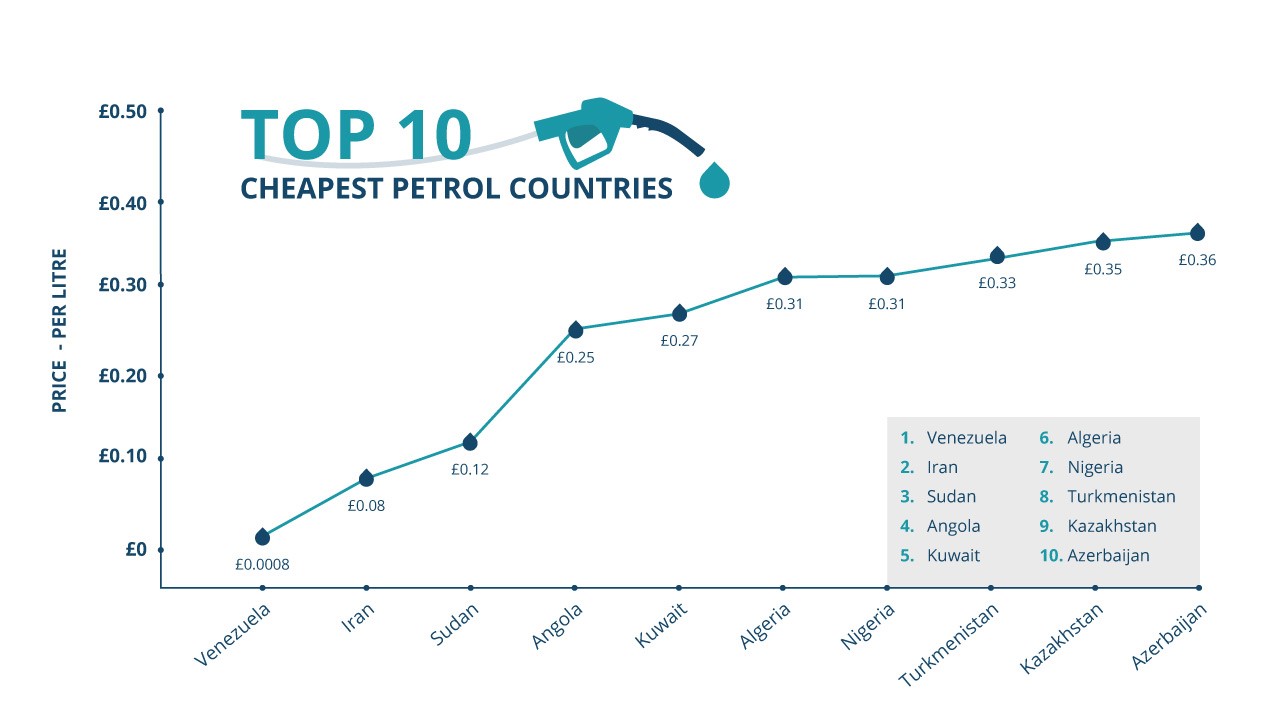 TOP 10
CHEAPEST PETROL COUNTRIES

PRICE - PER LITRE

£0.50
£0.40
£0.30
£0.20
£0.10
£0

£0.0008
£0.08
£0.12
£0.25
£0.27
£0.31
£0.31
£0.33
£0.35
£0.36

1. Venezuela
2. Iran
3. Sudan
4. Angola
5. Kuwait
6. Algeria
7. Nigeria
8. Turkmenistan
9. Kazakhstan
10. Azerbaijan

Venezuela
Iran
Sudan
Angola
Kuwait
Algeria
Nigeria
Turkmenistan
Kazakhstan
Azerbaijan