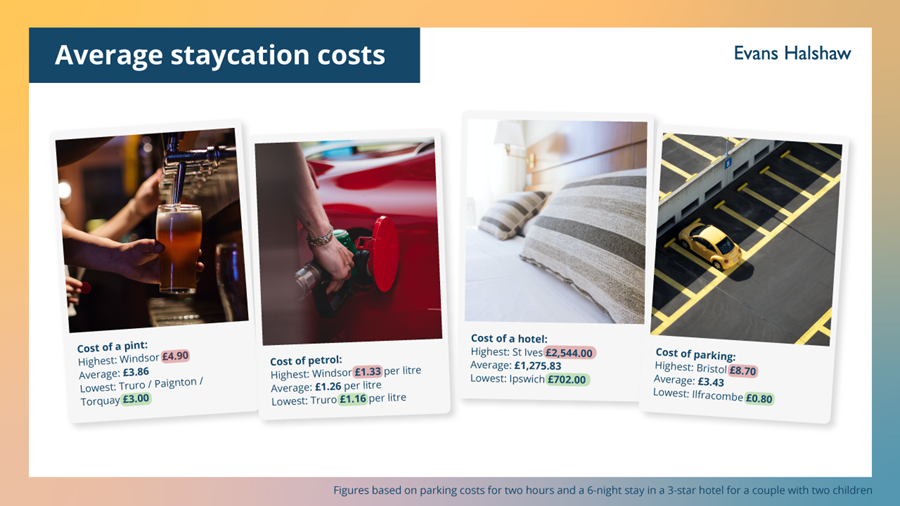 Average staycation costs

Evans Halshaw

Cost of a pint:
Highest: Windsor £4.90
Average: £3.86
Lowest: Truro / Paignton / Torquay £3.00

Cost of petrol:
Highest: Windsor £1.33 per litre
Average: £1.26 per litre
Lowest: Truro £1.16 per litre

Cost of a hotel:
Highest: St Ives £2,544.00
Average: £1,275.83
Lowest: Ipswich £702.00

Cost of parking:
Highest: Bristol £8.70
Average: £3.43
Lowest: Ilfracombe £0.80

Figures based on parking costs for two hours and a 6-night stay in a 3-star hotel for a couple with two children