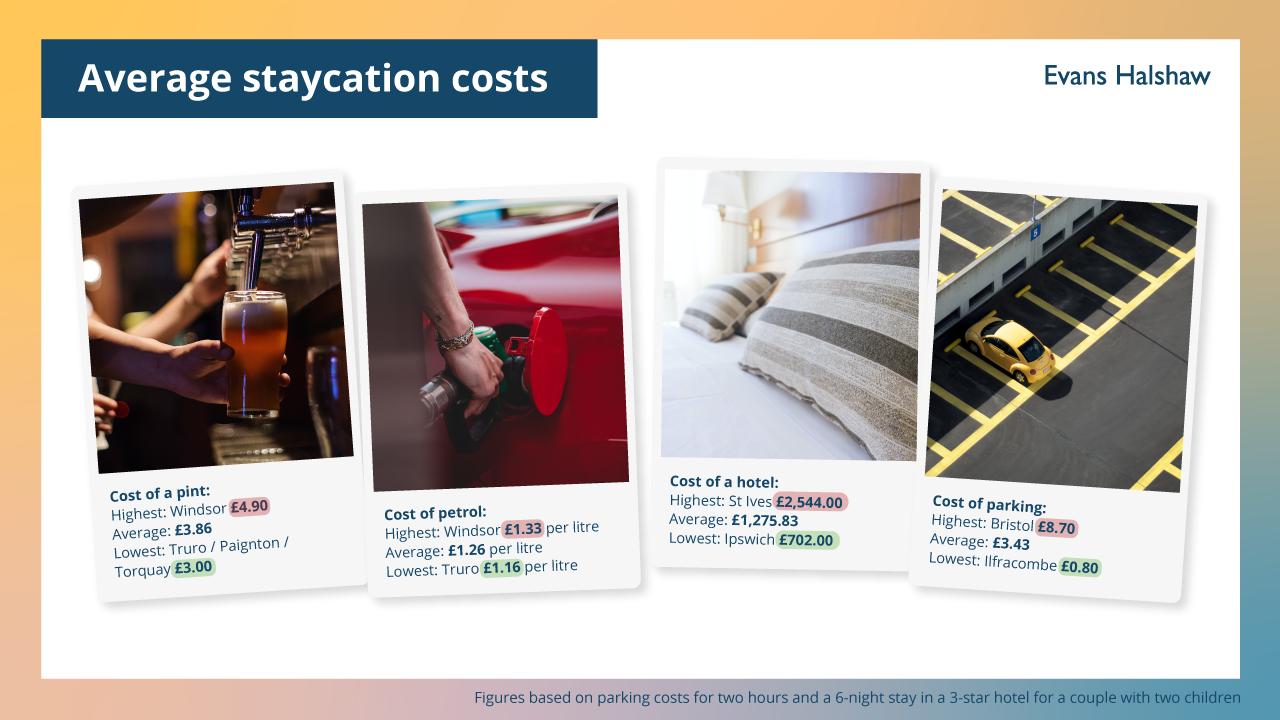 Average staycation costs

Evans Halshaw

Cost of a pint:
Highest: Windsor £4.90
Average: £3.86
Lowest: Truro / Paignton / Torquay £3.00

Cost of petrol:
Highest: Windsor £1.33 per litre
Average: £1.26 per litre
Lowest: Truro £1.16 per litre

Cost of a hotel:
Highest: St Ives £2,544.00
Average: £1,275.83
Lowest: Ipswich £702.00

Cost of parking:
Highest: Bristol £8.70
Average: £3.43
Lowest: Ilfracombe £0.80

Figures based on parking costs for two hours and a 6-night stay in a 3-star hotel for a couple with two children