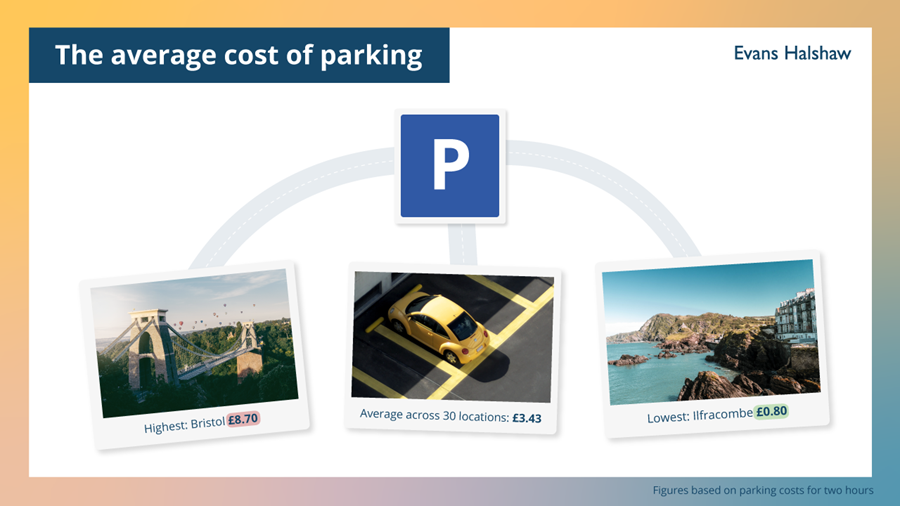 The average cost of parking

Evans Halshaw

P

Highest: Bristol £8.70

Average across 30 locations: £3.43

Lowest: Ilfracombe £0.80

Figures based on parking costs for two hours