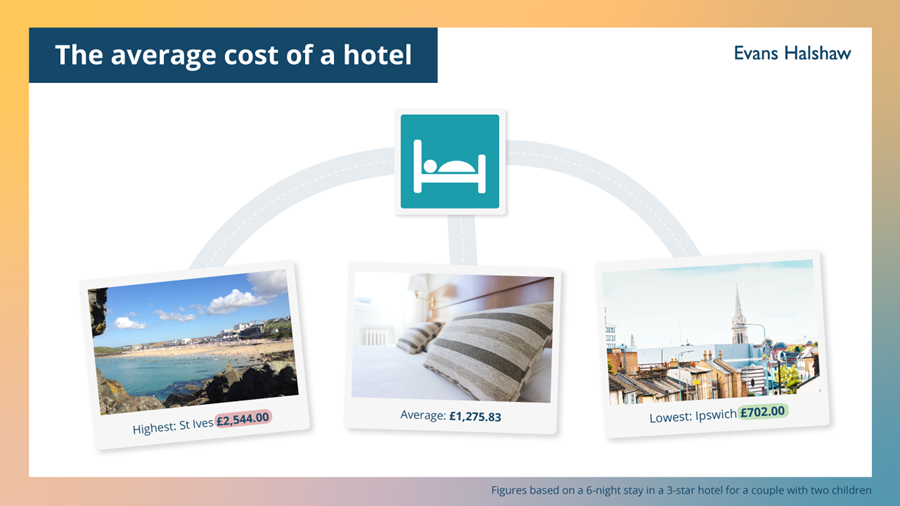 The average cost of a hotel

Evans Halshaw

Highest: St Ives £2,544.00

Average: £1,275.83

Lowest: Ipswich £702.00

Figures based on a 6-night stay in a 3-star hotel for a couple with two children