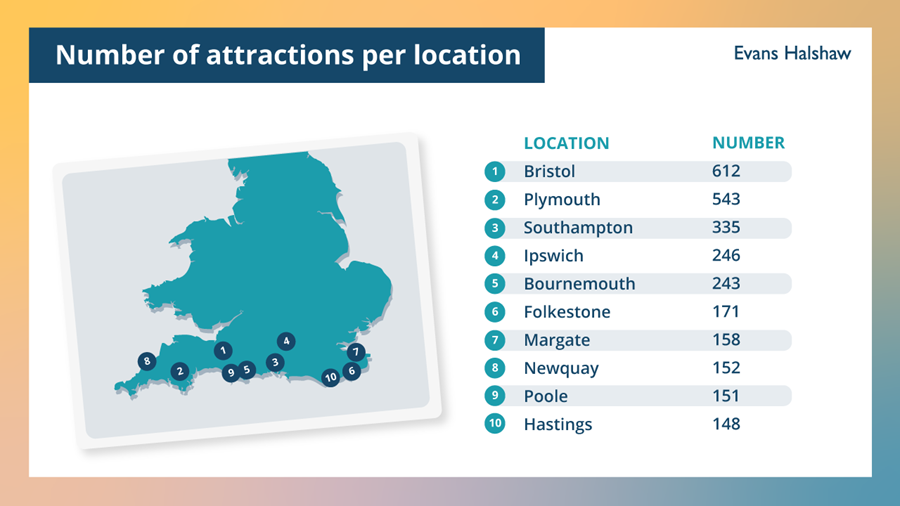 Number of attractions per location

Evans Halshaw

8 2 1 9 5 3 4 10 6 7

| | LOCATION | NUMBER |
|---|---|---|
| 1 | Bristol | 612 |
| 2 | Plymouth | 543 |
| 3 | Southampton | 335 |
| 4 | Ipswich | 246 |
| 5 | Bournemouth | 243 |
| 6 | Folkestone | 171 |
| 7 | Margate | 158 |
| 8 | Newquay | 152 |
| 9 | Poole | 151 |
| 10 | Hastings | 148 |